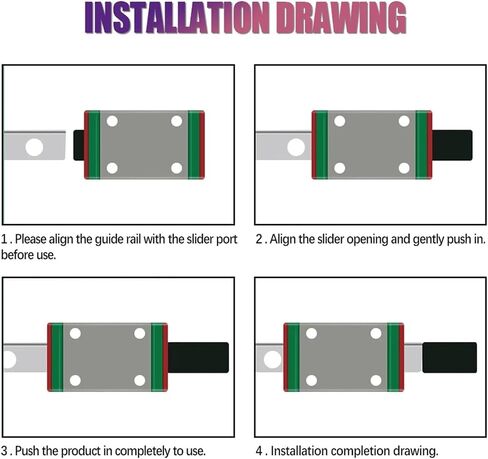 INSTALLATION DRAWING

1 . Please align the guide rail with the slider port before use.

2 . Align the slider opening and gently push in.

3 . Push the product in completely to use.

4 . Installation completion drawing.