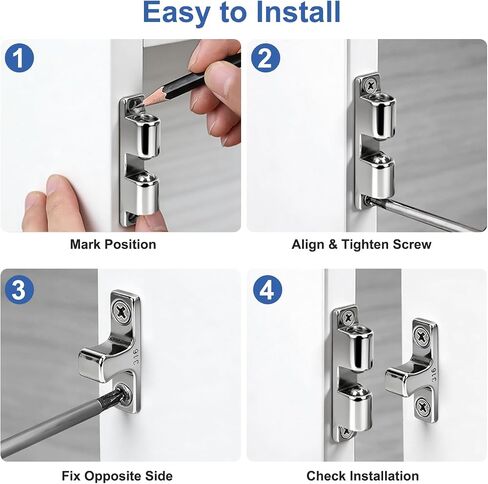 Easy to Install

1

Mark Position

2

Align & Tighten Screw

3

316

Fix Opposite Side

4

316

Check Installation