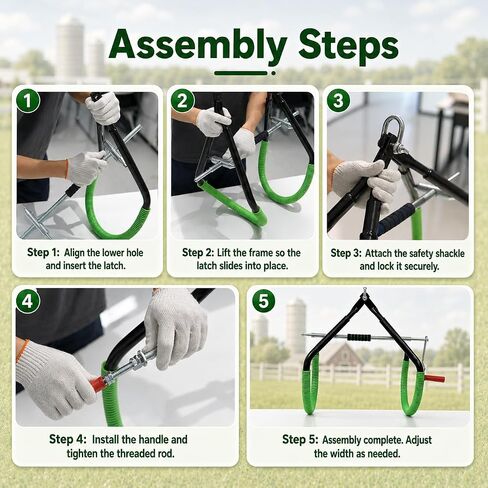 Assembly Steps

1

Step 1: Align the lower hole and insert the latch.

2

Step 2: Lift the frame so the latch slides into place.

3

Step 3: Attach the safety shackle and lock it securely.

4

Step 4: Install the handle and tighten the threaded rod.

5

Step 5: Assembly complete. Adjust the width as needed.