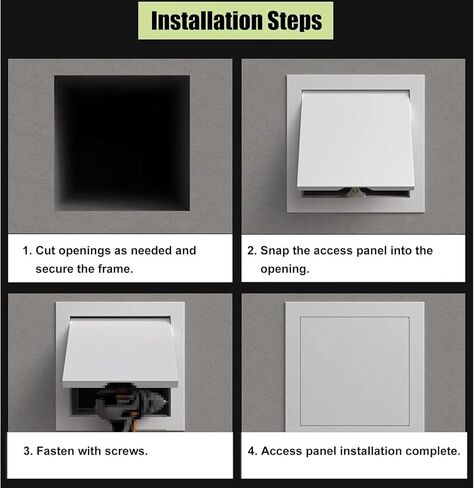 Installation Steps

1. Cut openings as needed and secure the frame.

2. Snap the access panel into the opening.

3. Fasten with screws.

4. Access panel installation complete.