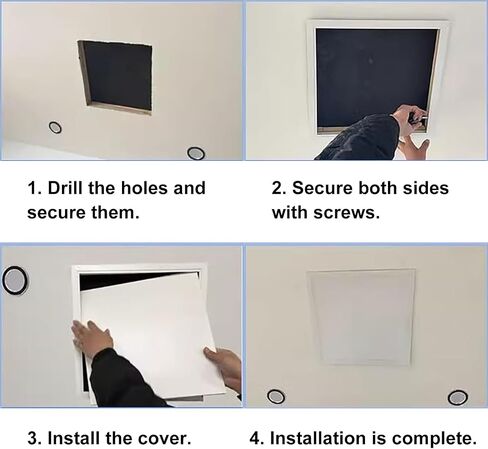 1. Drill the holes and secure them.

2. Secure both sides with screws.

3. Install the cover.

4. Installation is complete.