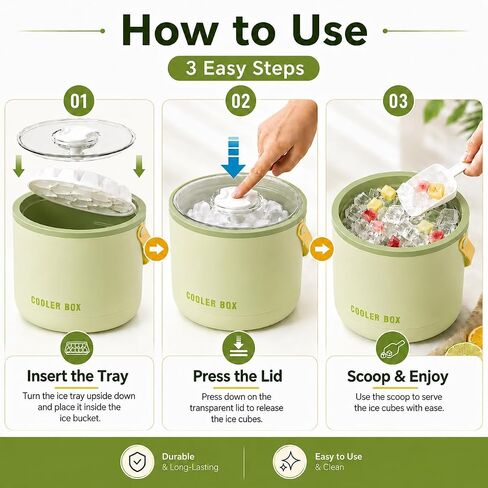 How to Use

3 Easy Steps

01

COOLER BOX

Insert the Tray

Turn the ice tray upside down and place it inside the ice bucket.

02

COOLER BOX

Press the Lid

Press down on the transparent lid to release the ice cubes.

03

COOLER BOX

Scoop & Enjoy

Use the scoop to serve the ice cubes with ease.

Durable & Long-Lasting

Easy to Use & Clean