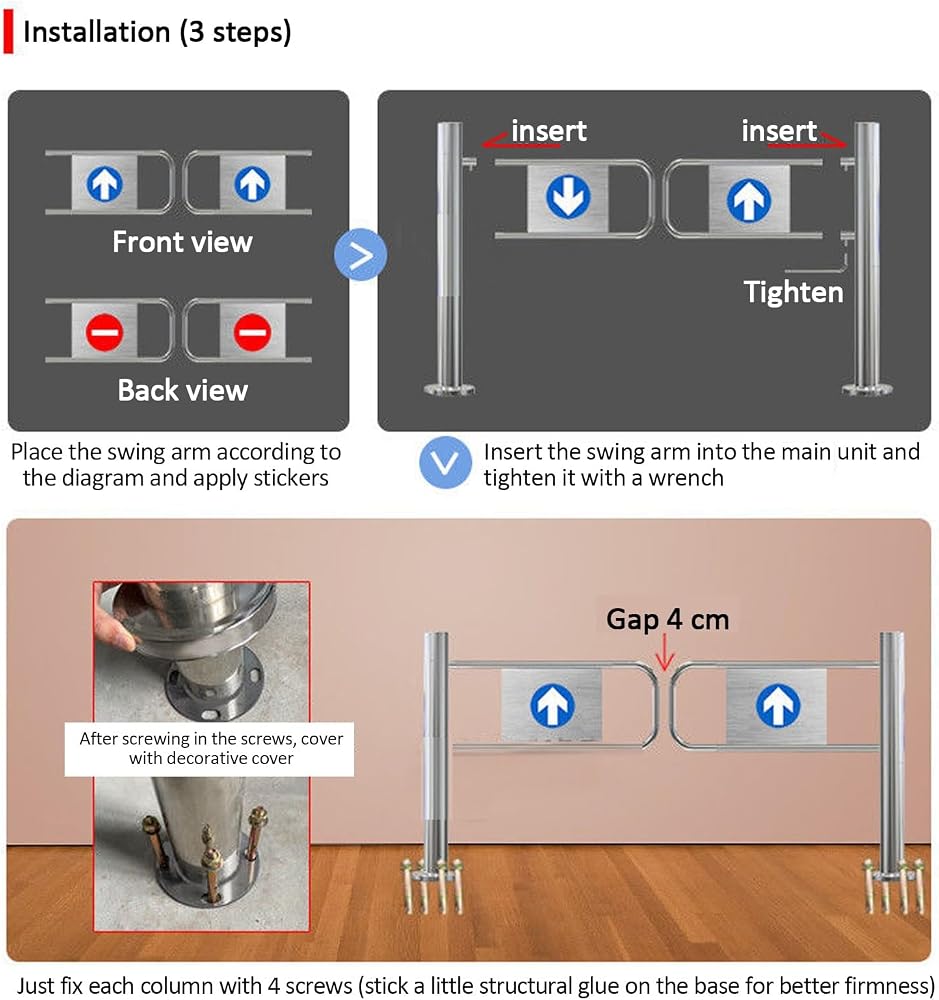 Installation (3 steps)

Front view

Back view

Place the swing arm according to the diagram and apply stickers

insert

insert

Tighten

Insert the swing arm into the main unit and tighten it with a wrench

After screwing in the screws, cover with decorative cover

Gap 4 cm

Just fix each column with 4 screws (stick a little structural glue on the base for better firmness)