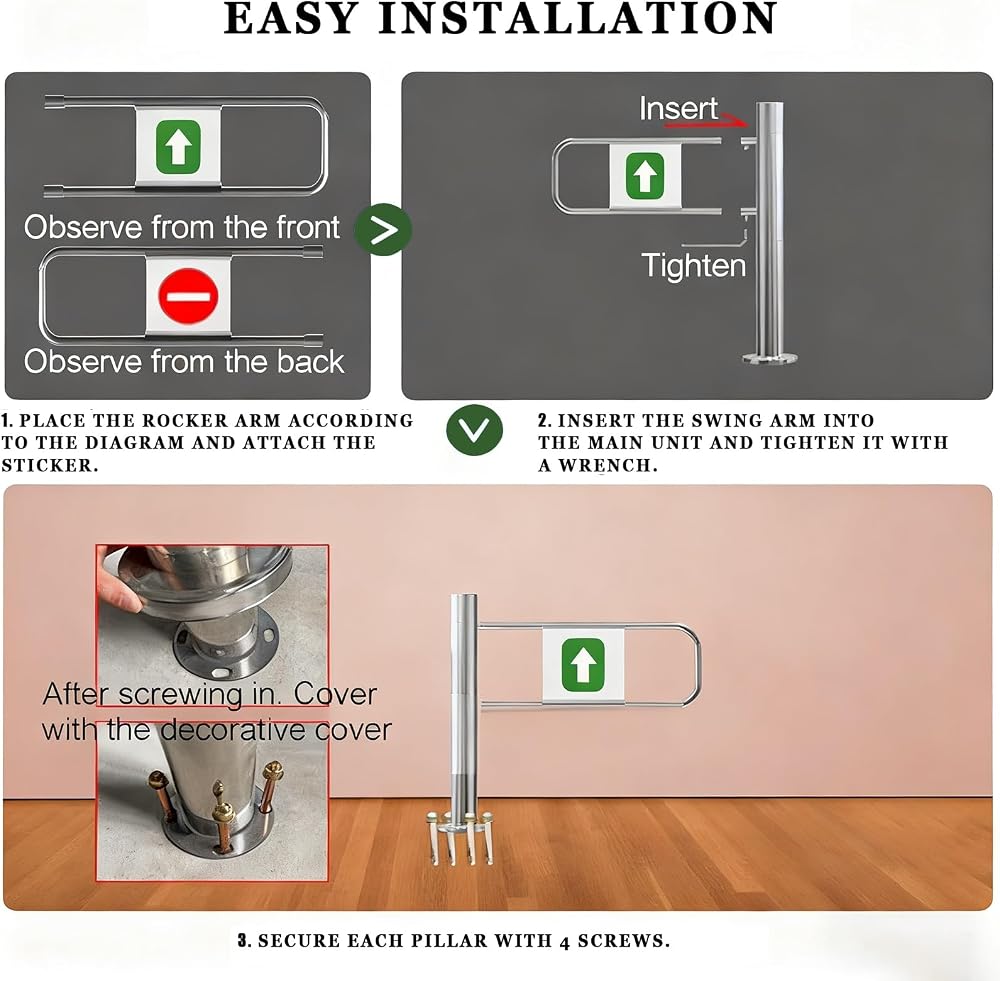 EASY INSTALLATION

Observe from the front

Observe from the back

Insert

Tighten

1. PLACE THE ROCKER ARM ACCORDING TO THE DIAGRAM AND ATTACH THE STICKER.

2. INSERT THE SWING ARM INTO THE MAIN UNIT AND TIGHTEN IT WITH A WRENCH.

After screwing in. Cover with the decorative cover

3. SECURE EACH PILLAR WITH 4 SCREWS.