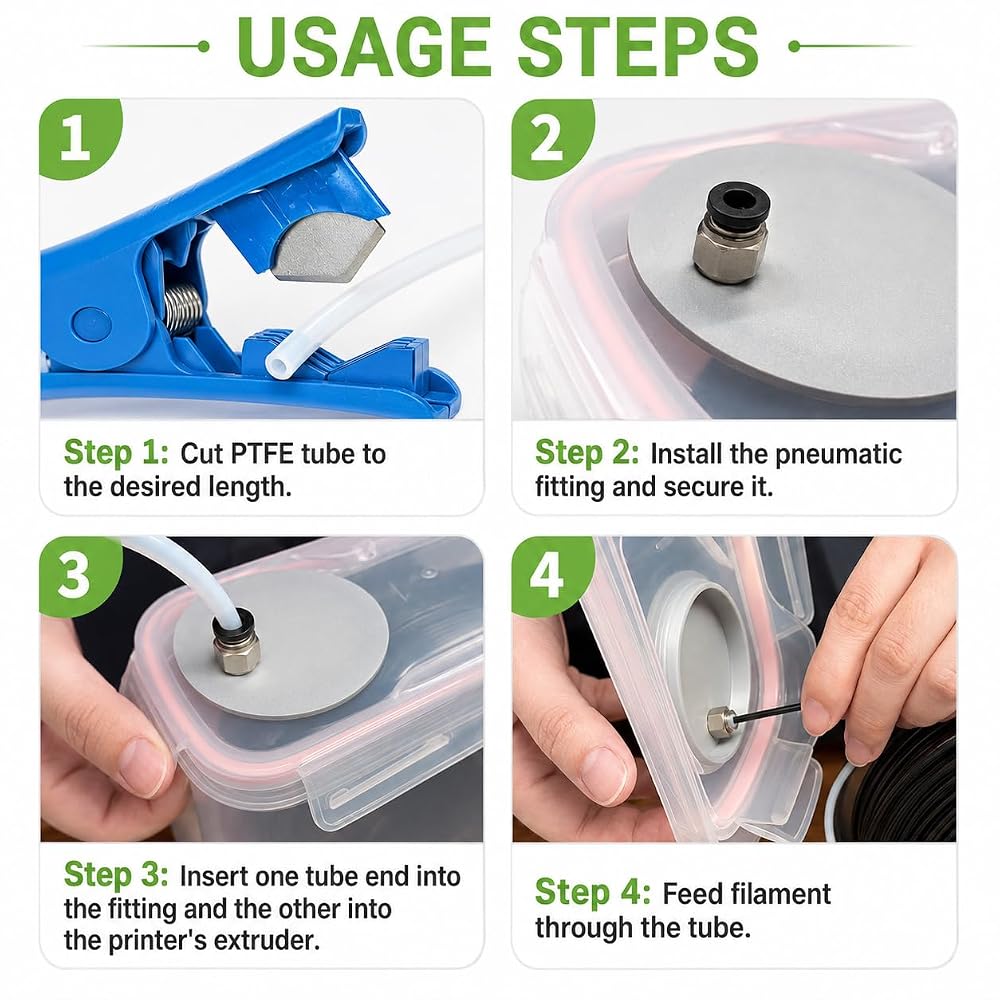 USAGE STEPS

1

Step 1: Cut PTFE tube to the desired length.

2

Step 2: Install the pneumatic fitting and secure it.

3

Step 3: Insert one tube end into the fitting and the other into the printer's extruder.

4

Step 4: Feed filament through the tube.