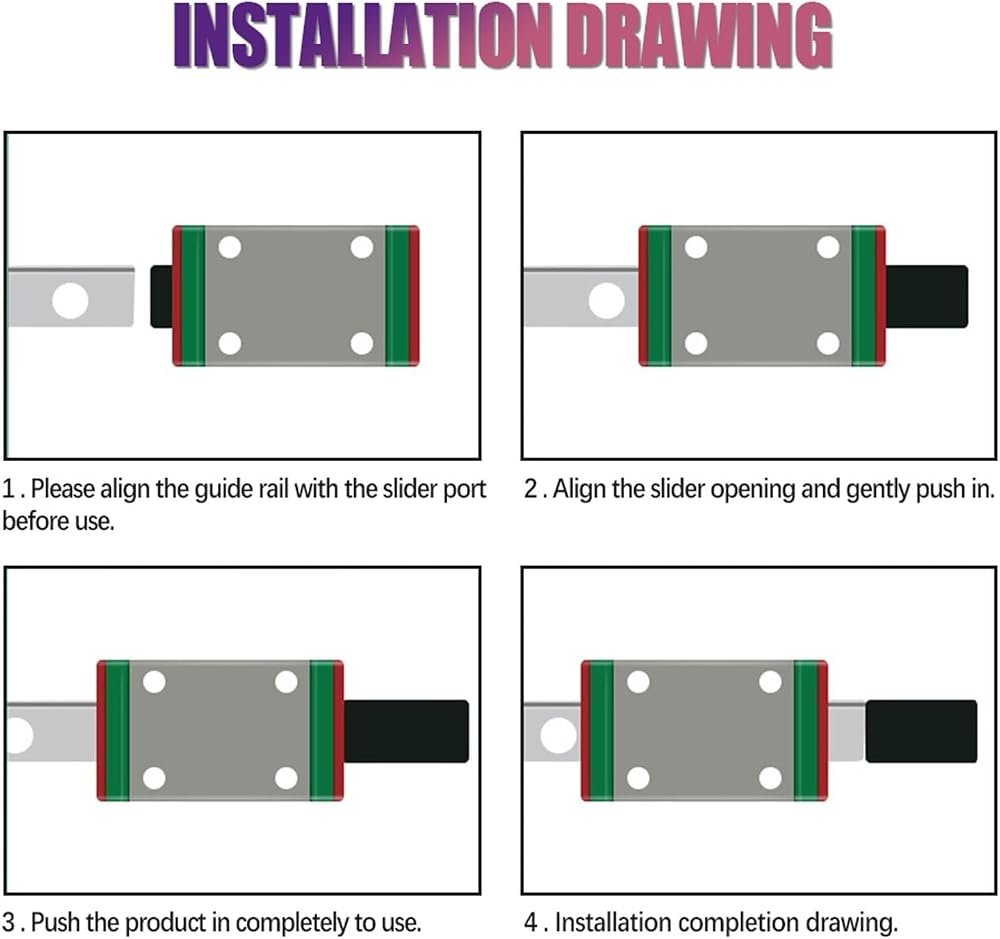 INSTALLATION DRAWING

1 . Please align the guide rail with the slider port before use.

2 . Align the slider opening and gently push in.

3 . Push the product in completely to use.

4 . Installation completion drawing.