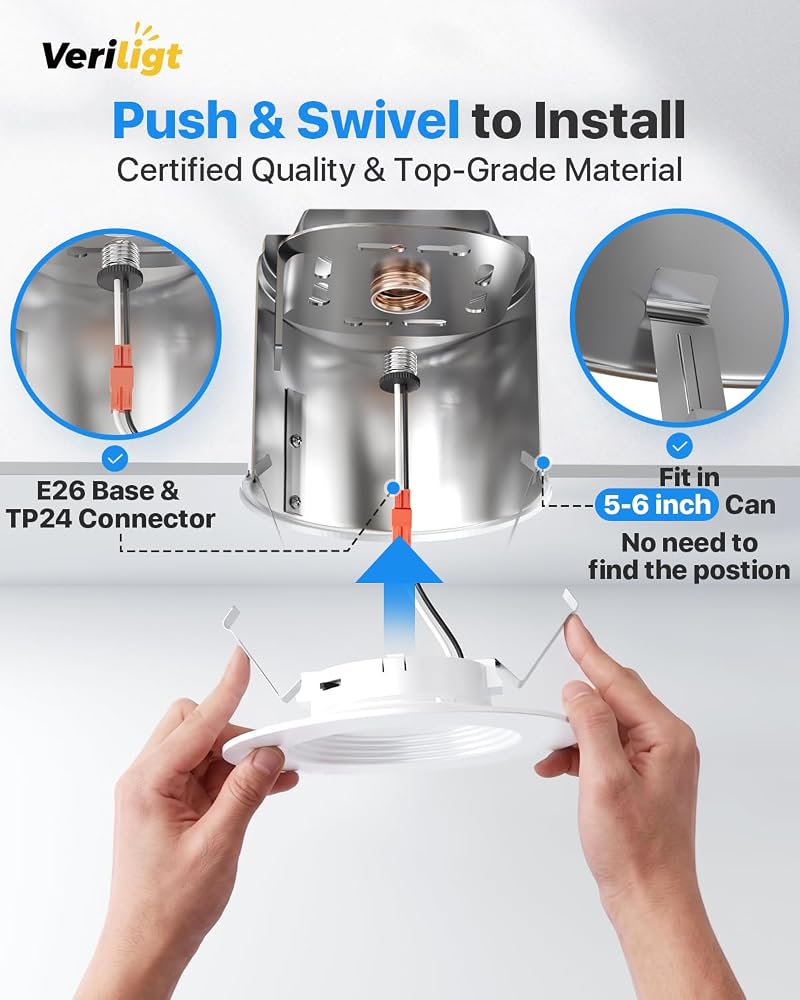 Veriligt

Push & Swivel to Install

Certified Quality & Top-Grade Material

E26 Base & TP24 Connector

Fit in 5-6 inch Can

No need to find the postion