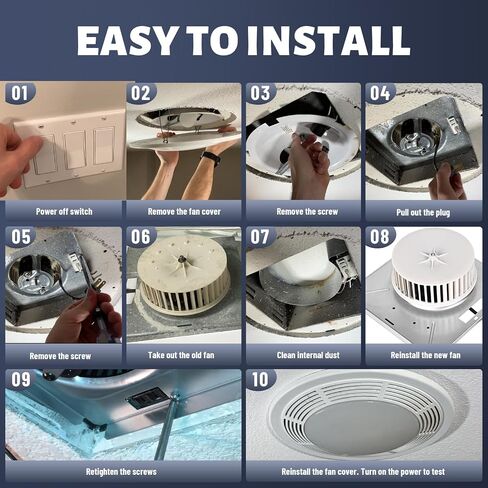 EASY TO INSTALL

01
Power off switch

02
Remove the fan cover

03
Remove the screw

04
Pull out the plug

05
Remove the screw

06
Take out the old fan

07
Clean internal dust

08
Reinstall the new fan

09
Retighten the screws

10
Reinstall the fan cover. Turn on the power to test