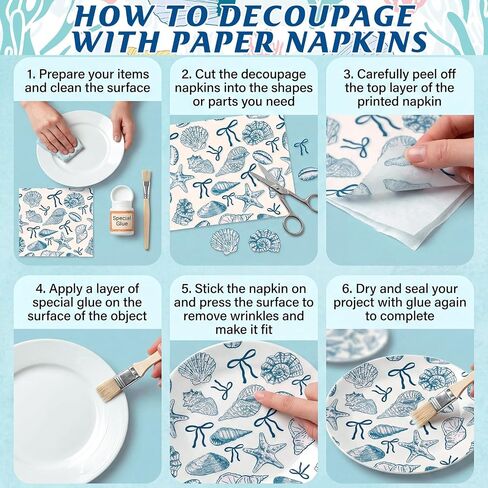 HOW TO DECOUPAGE WITH PAPER NAPKINS

1. Prepare your items and clean the surface

Special Glue

2. Cut the decoupage napkins into the shapes or parts you need

3. Carefully peel off the top layer of the printed napkin

4. Apply a layer of special glue on the surface of the object

5. Stick the napkin on and press the surface to remove wrinkles and make it fit

6. Dry and seal your project with glue again to complete