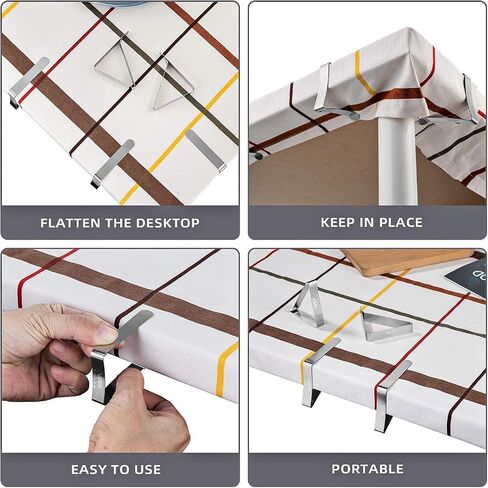 FLATTEN THE DESKTOP

KEEP IN PLACE

EASY TO USE

PORTABLE