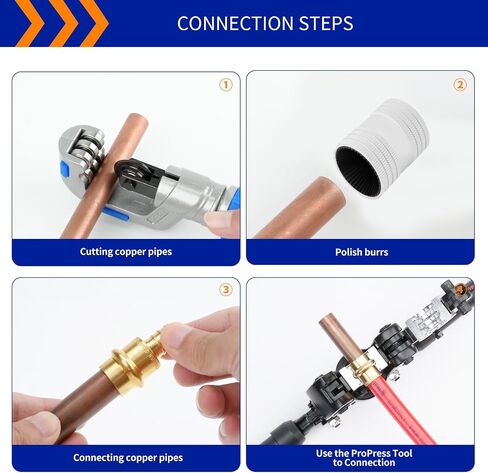 CONNECTION STEPS

①

Cutting copper pipes

②

Polish burrs

③

Connecting copper pipes

Use the ProPress Tool to Connection