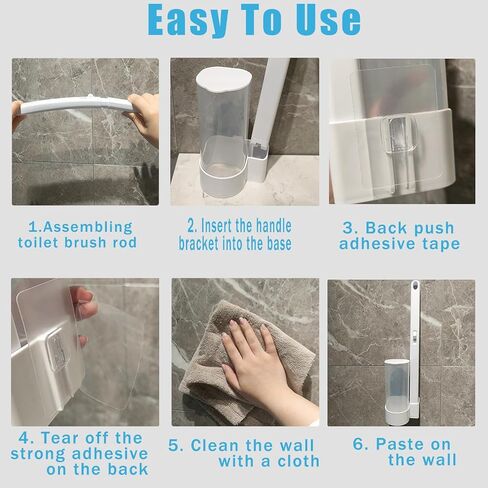 Easy To Use

1.Assembling toilet brush rod

2. Insert the handle bracket into the base

3. Back push adhesive tape

4. Tear off the strong adhesive on the back

5. Clean the wall with a cloth

6. Paste on the wall