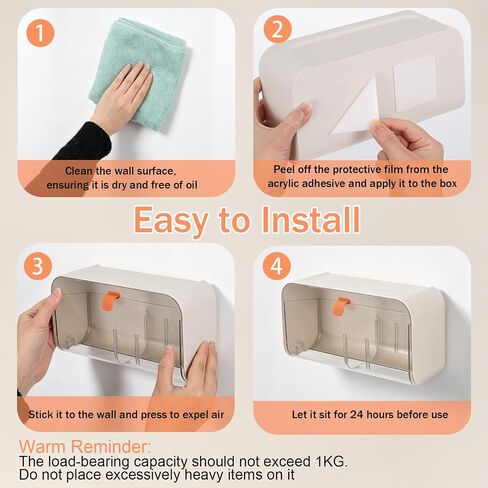 1

Clean the wall surface, ensuring it is dry and free of oil

2

Peel off the protective film from the acrylic adhesive and apply it to the box

Easy to Install

3

Stick it to the wall and press to expel air

4

Let it sit for 24 hours before use

Warm Reminder:
The load-bearing capacity should not exceed 1KG.
Do not place excessively heavy items on it