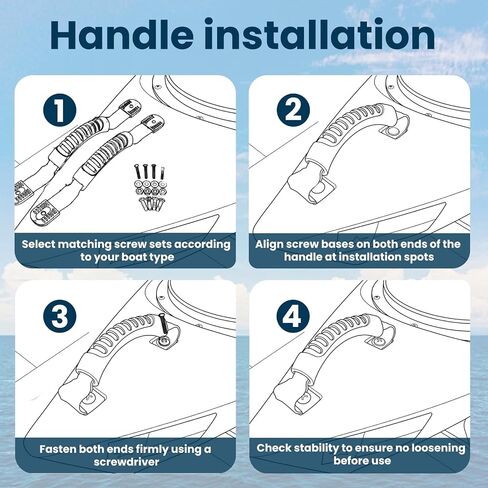 Handle installation

1

Select matching screw sets according to your boat type

2

Align screw bases on both ends of the handle at installation spots

3

Fasten both ends firmly using a screwdriver

4

Check stability to ensure no loosening before use