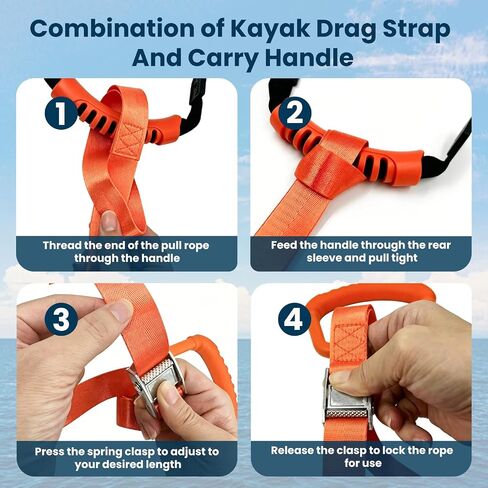 Combination of Kayak Drag Strap And Carry Handle

1

Thread the end of the pull rope through the handle

2

Feed the handle through the rear sleeve and pull tight

3

Press the spring clasp to adjust to your desired length

4

Release the clasp to lock the rope for use