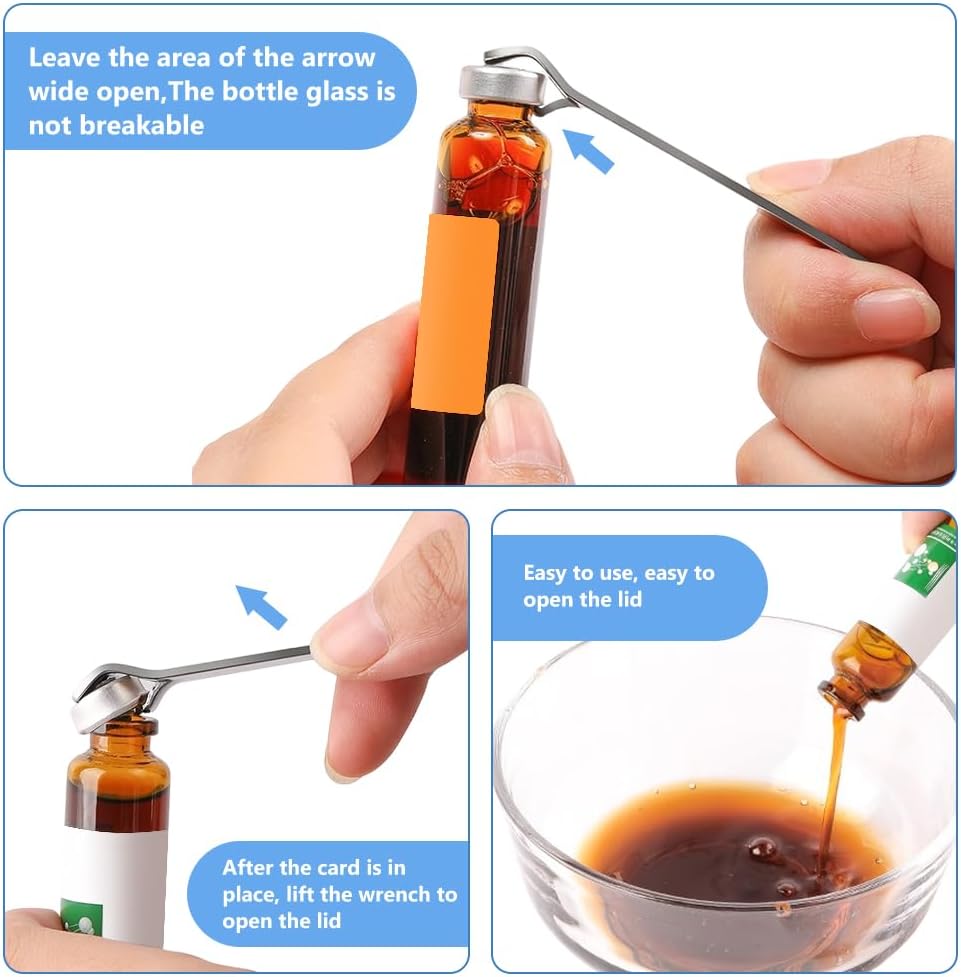 Leave the area of the arrow wide open,The bottle glass is not breakable

After the card is in place, lift the wrench to open the lid

Easy to use, easy to open the lid