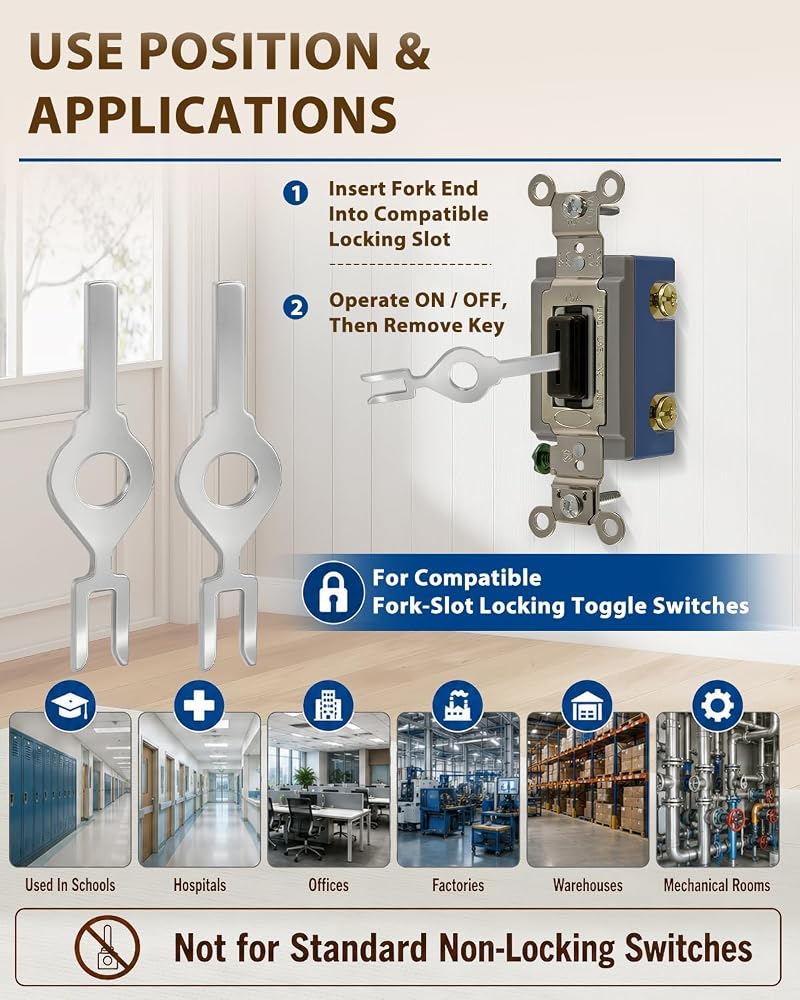 USE POSITION & APPLICATIONS

1 Insert Fork End Into Compatible Locking Slot

2 Operate ON / OFF, Then Remove Key

For Compatible Fork-Slot Locking Toggle Switches

Used In Schools

Hospitals

Offices

Factories

Warehouses

Mechanical Rooms

Not for Standard Non-Locking Switches