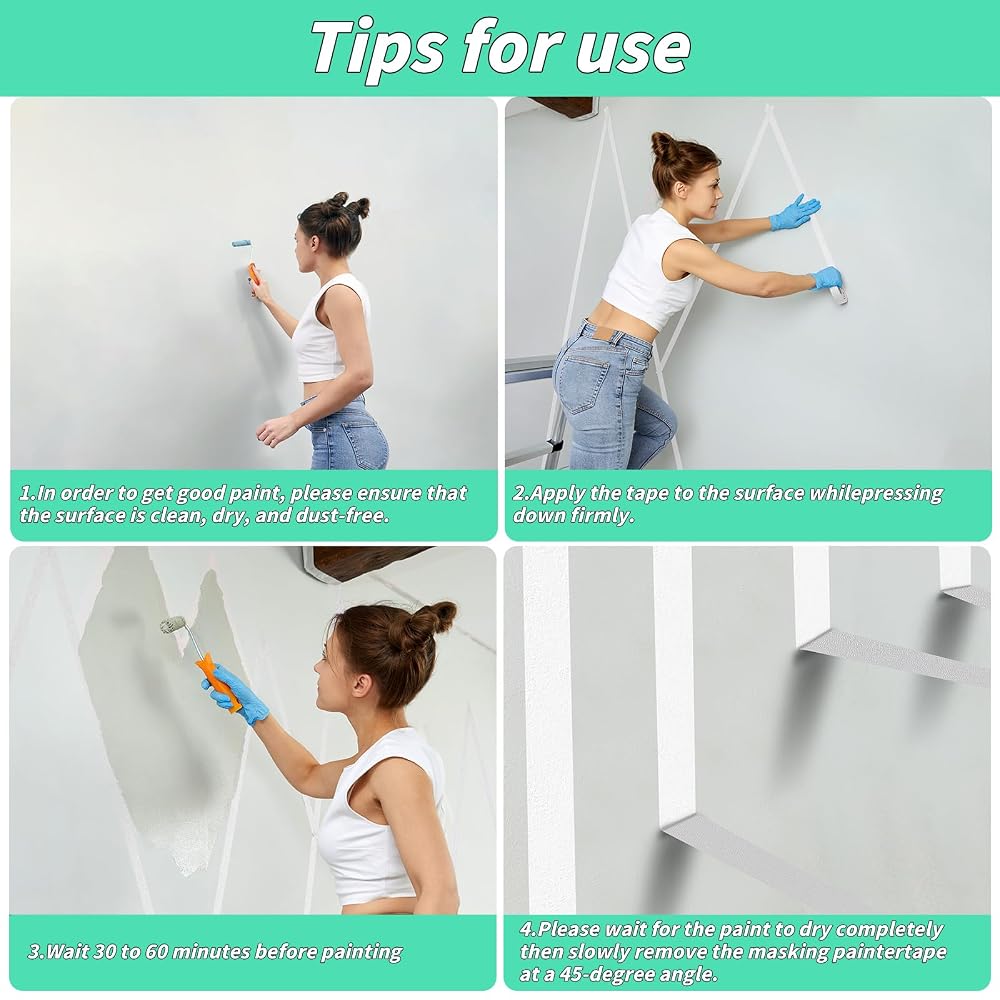 Tips for use

1.In order to get good paint, please ensure that the surface is clean, dry, and dust-free.

2.Apply the tape to the surface whilepressing down firmly.

3.Wait 30 to 60 minutes before painting

4.Please wait for the paint to dry completely then slowly remove the masking paintertape at a 45-degree angle.