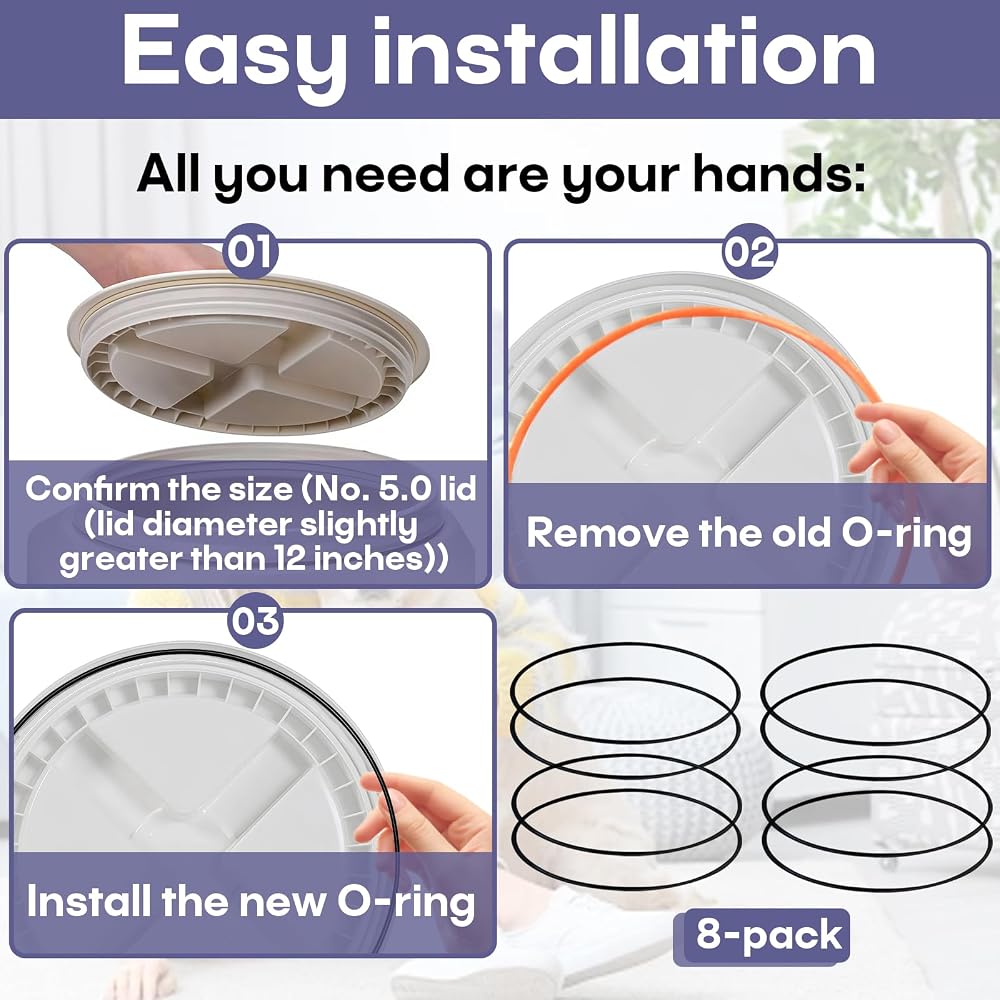 Easy installation

All you need are your hands:

01

Confirm the size (No. 5.0 lid (lid diameter slightly greater than 12 inches))

02

Remove the old O-ring

03

Install the new O-ring

8-pack