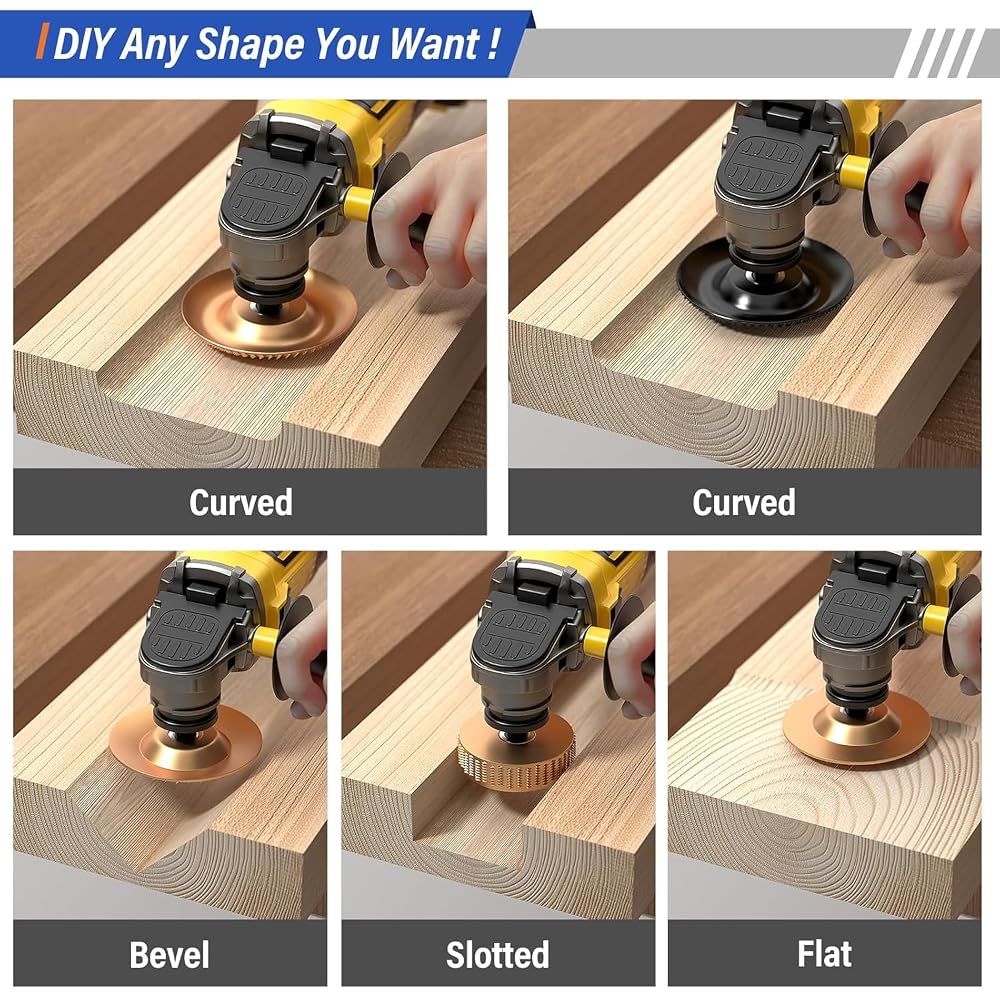 DIY Any Shape You Want !

Curved

Curved

Bevel

Slotted

Flat