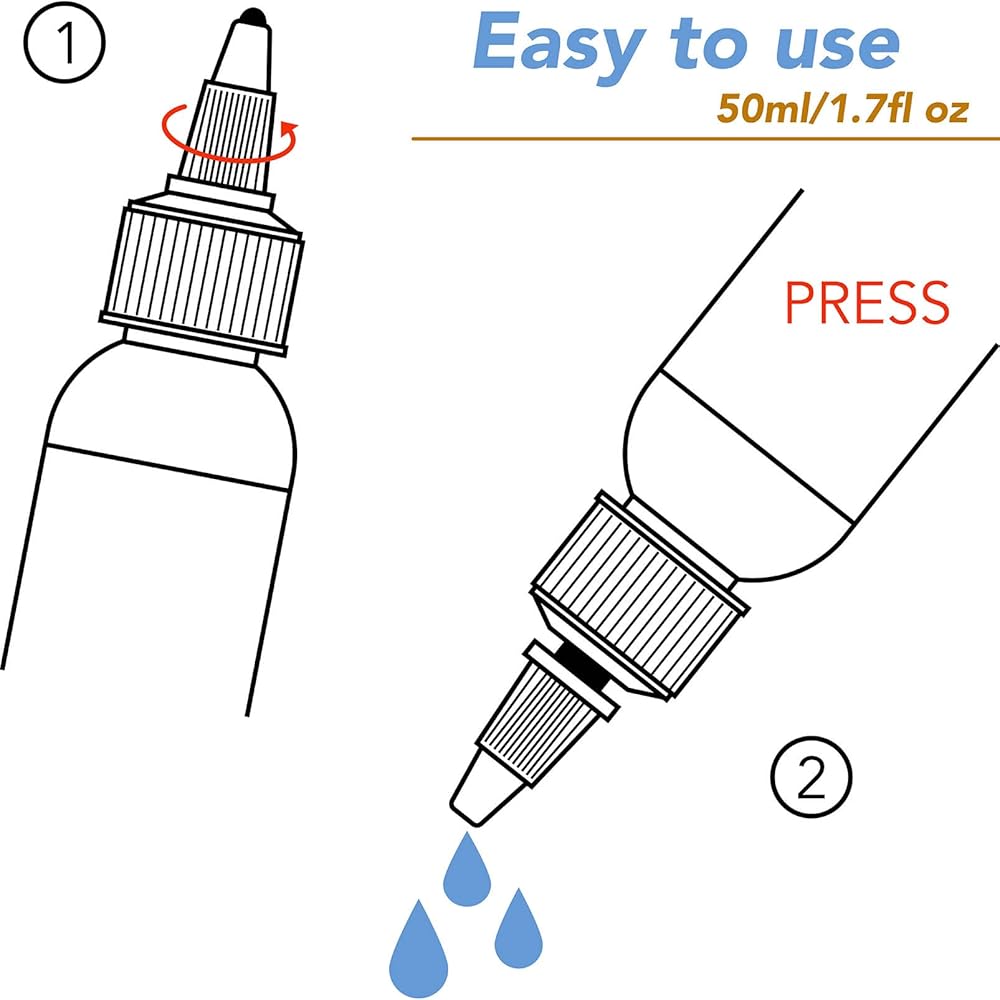 1

Easy to use
50ml/1.7fl oz

PRESS

2