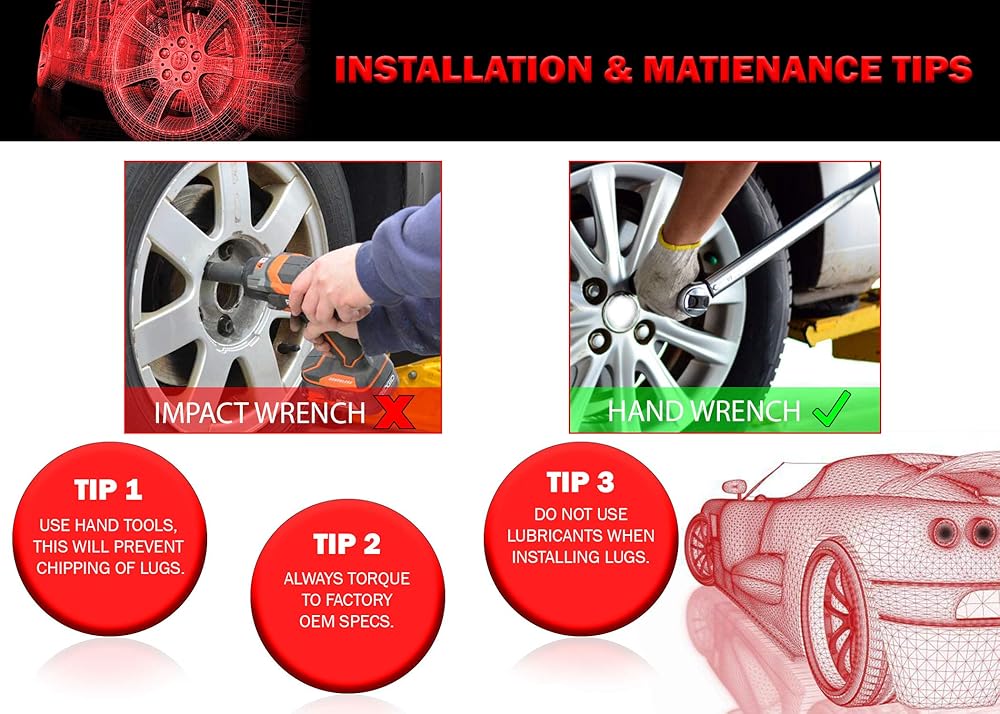 INSTALLATION & MATIENANCE TIPS

IMPACT WRENCH

HAND WRENCH

TIP 1
USE HAND TOOLS, THIS WILL PREVENT CHIPPING OF LUGS.

TIP 2
ALWAYS TORQUE TO FACTORY OEM SPECS.

TIP 3
DO NOT USE LUBRICANTS WHEN INSTALLING LUGS.