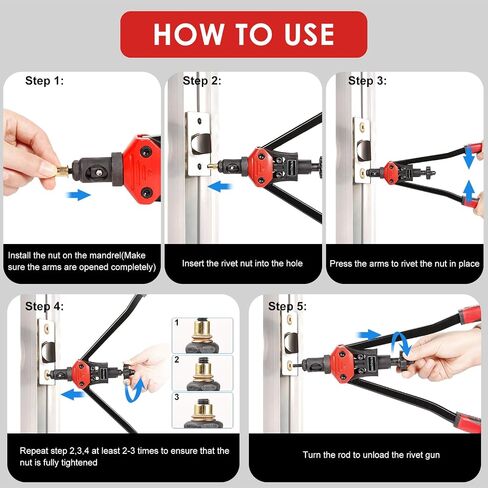 HOW TO USE

Step 1:

Install the nut on the mandrel(Make sure the arms are opened completely)

Step 2:

Insert the rivet nut into the hole

Step 3:

Press the arms to rivet the nut in place

Step 4:

1

2

3

Repeat step 2,3,4 at least 2-3 times to ensure that the nut is fully tightened

Step 5:

Turn the rod to unload the rivet gun