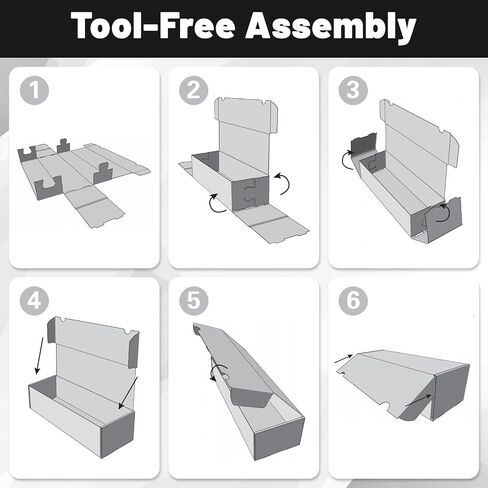 Tool-Free Assembly

1

2

3

4

5

6