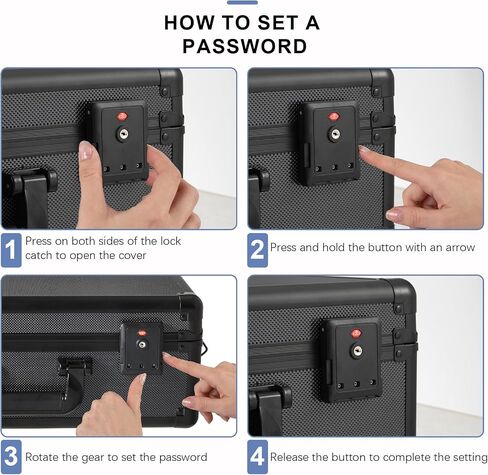 HOW TO SET A PASSWORD

1 Press on both sides of the lock catch to open the cover

2 Press and hold the button with an arrow

3 Rotate the gear to set the password

4 Release the button to complete the setting