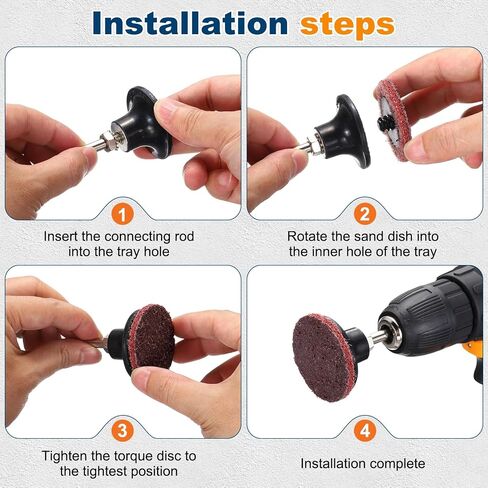 Installation steps

1
Insert the connecting rod into the tray hole

2
Rotate the sand dish into the inner hole of the tray

3
Tighten the torque disc to the tightest position

4
Installation complete