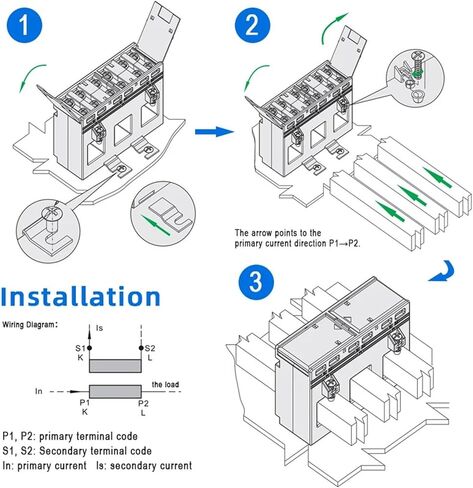 1

2

The arrow points to the primary current direction P1→P2.

3

Installation

Wiring Diagram:

Is

S1
K

S2
L

In

the load

P1
K

P2
L

P1, P2: primary terminal code
S1, S2: Secondary terminal code
In: primary current Is: secondary current