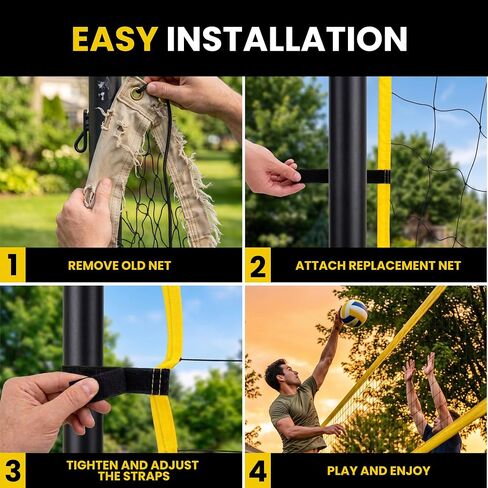 EASY INSTALLATION

1 REMOVE OLD NET

2 ATTACH REPLACEMENT NET

3 TIGHTEN AND ADJUST THE STRAPS

4 PLAY AND ENJOY