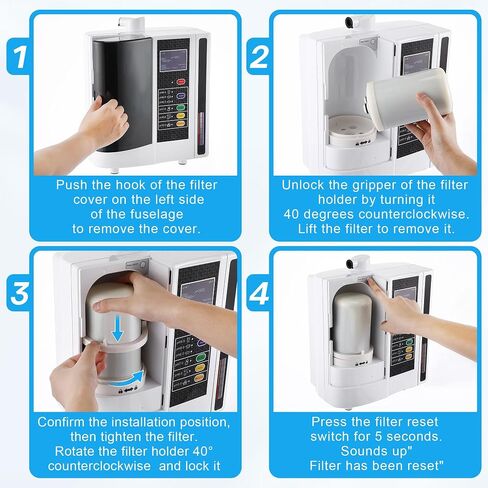 1

Push the hook of the filter cover on the left side of the fuselage to remove the cover.

2

Unlock the gripper of the filter holder by turning it 40 degrees counterclockwise. Lift the filter to remove it.

3

Confirm the installation position, then tighten the filter. Rotate the filter holder 40° counterclockwise and lock it

4

Press the filter reset switch for 5 seconds. Sounds up" Filter has been reset"