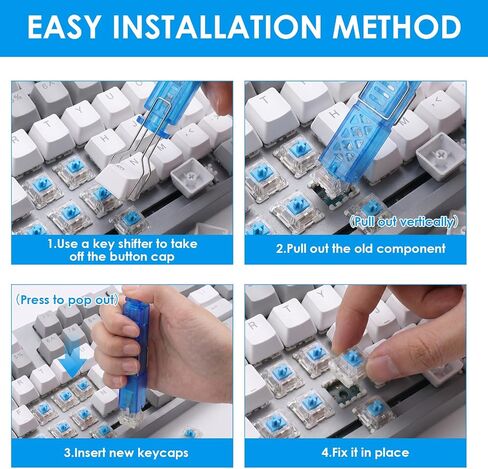 EASY INSTALLATION METHOD

1.Use a key shifter to take off the button cap

(Pull out vertically)

2.Pull out the old component

(Press to pop out)

3.Insert new keycaps

4.Fix it in place