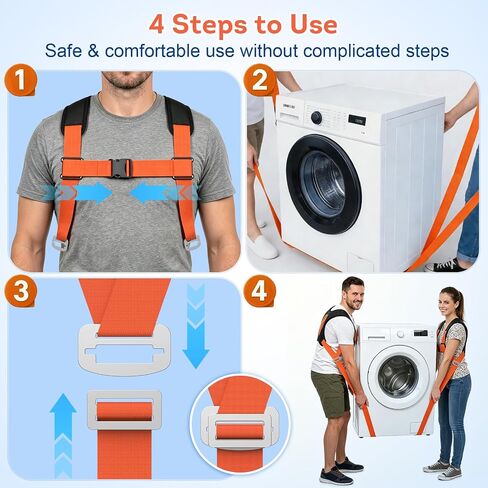 4 Steps to Use

Safe & comfortable use without complicated steps

1

2

3

4