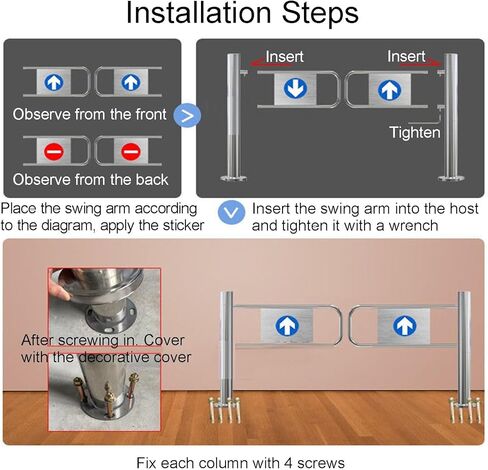 Installation Steps

Observe from the front

Observe from the back

Insert

Insert

Tighten

Place the swing arm according to the diagram, apply the sticker

Insert the swing arm into the host and tighten it with a wrench

After screwing in. Cover with the decorative cover

Fix each column with 4 screws