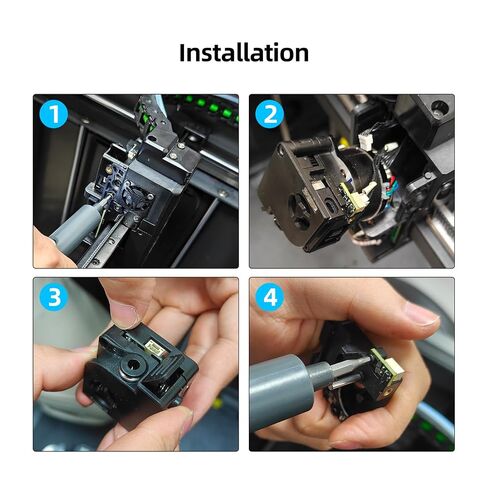 Installation

1

2

3

4