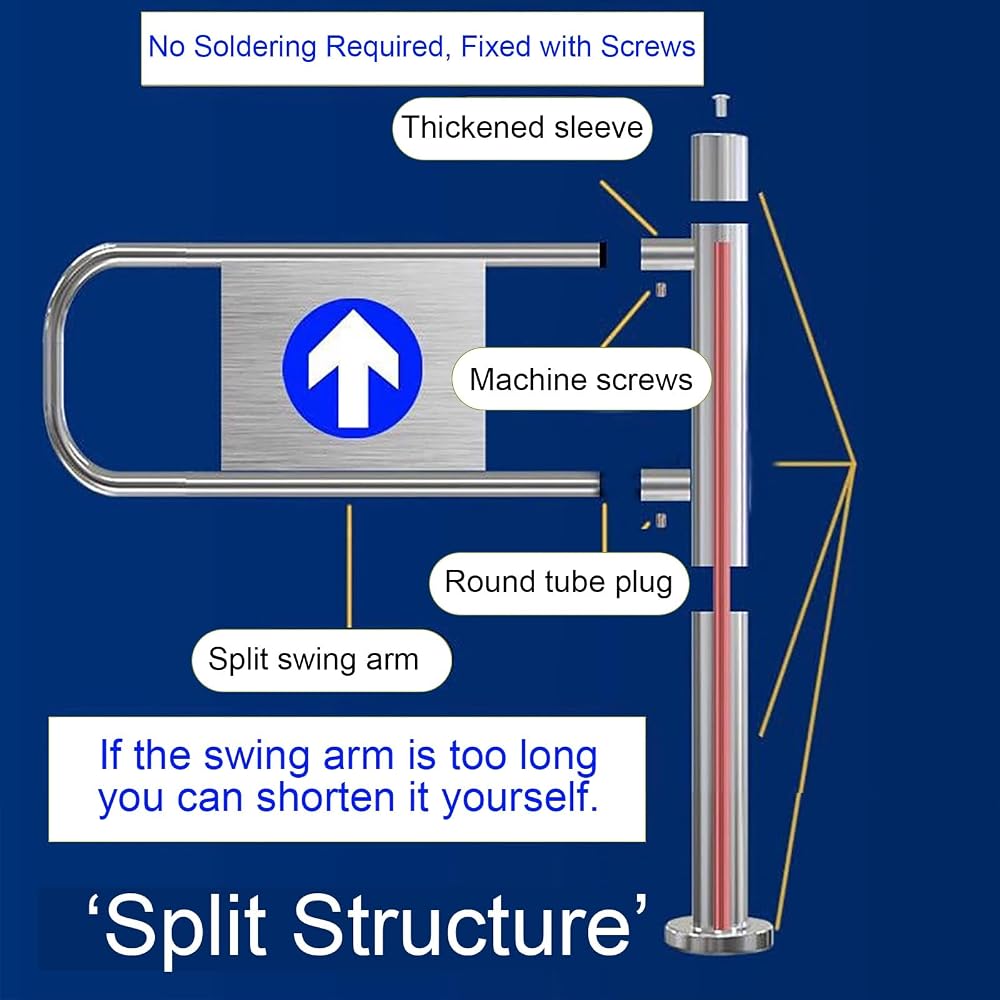 No Soldering Required, Fixed with Screws

Thickened sleeve

Machine screws

Round tube plug

Split swing arm

If the swing arm is too long you can shorten it yourself.

‘Split Structure’