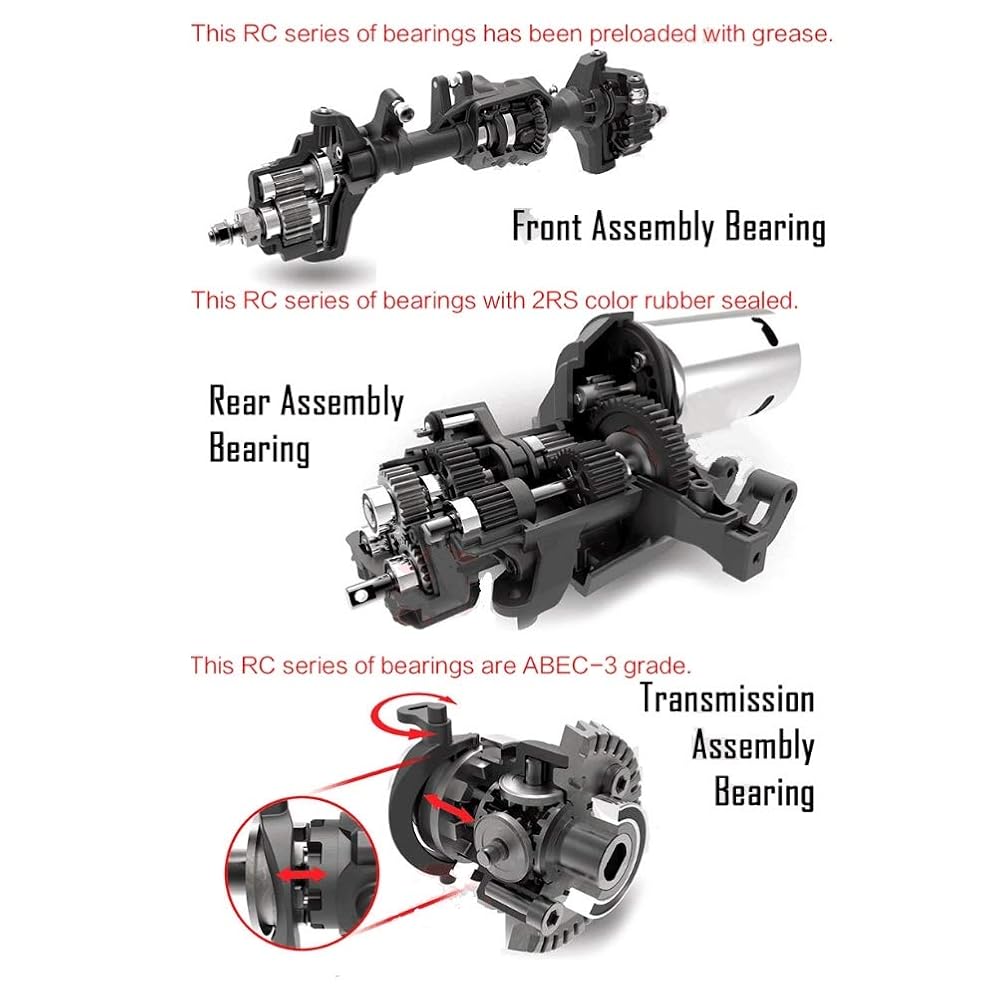 This RC series of bearings has been preloaded with grease.

Front Assembly Bearing

This RC series of bearings with 2RS color rubber sealed.

Rear Assembly Bearing

This RC series of bearings are ABEC-3 grade.

Transmission Assembly Bearing