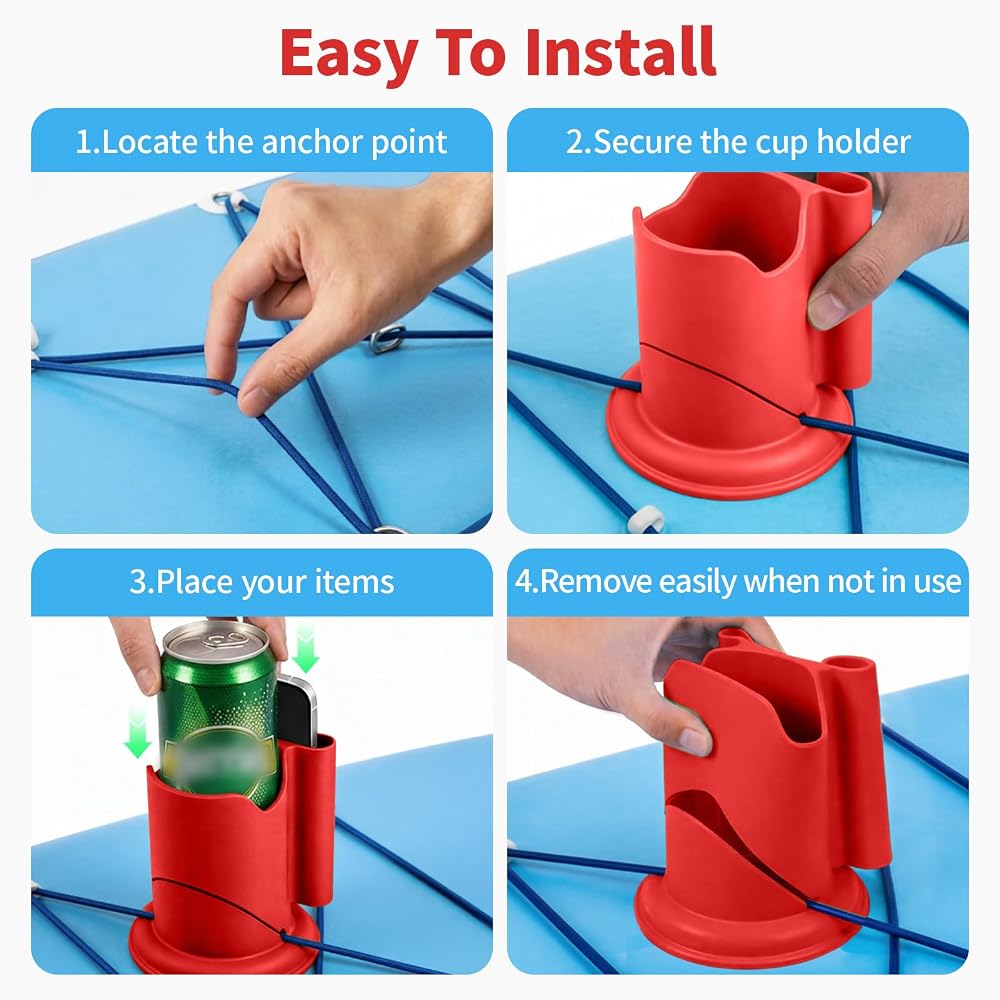 Easy To Install

1.Locate the anchor point

2.Secure the cup holder

3.Place your items

4.Remove easily when not in use