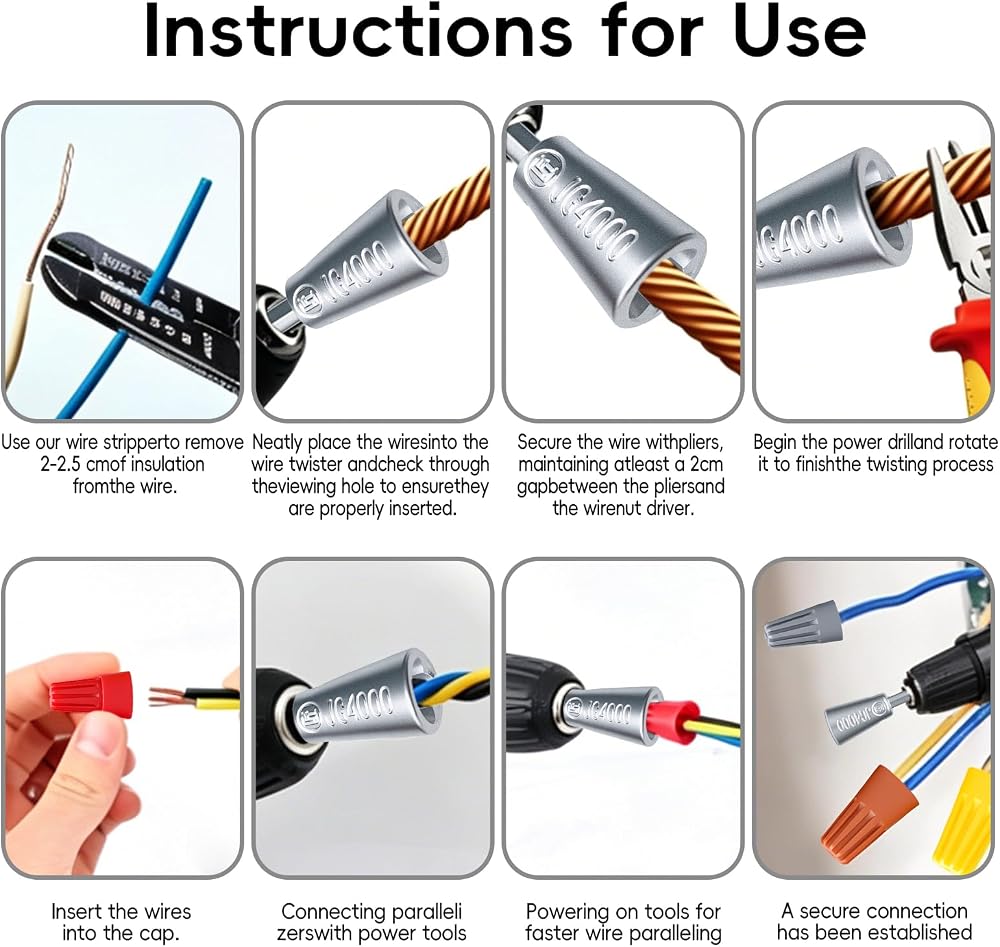 Instructions for Use

JG4000

JG4000

JG4000

Use our wire stripperto remove 2-2.5 cmof insulation fromthe wire.

Neatly place the wiresinto the wire twister andcheck through theviewing hole to ensurethey are properly inserted.

Secure the wire withpliers, maintaining atleast a 2cm gapbetween the pliersand the wirenut driver.

Begin the power drilland rotate it to finishthe twisting process

JG4000

JG4000

JG4000

Insert the wires into the cap.

Connecting paralleli zerswith power tools

Powering on tools for faster wire paralleling

A secure connection has been established