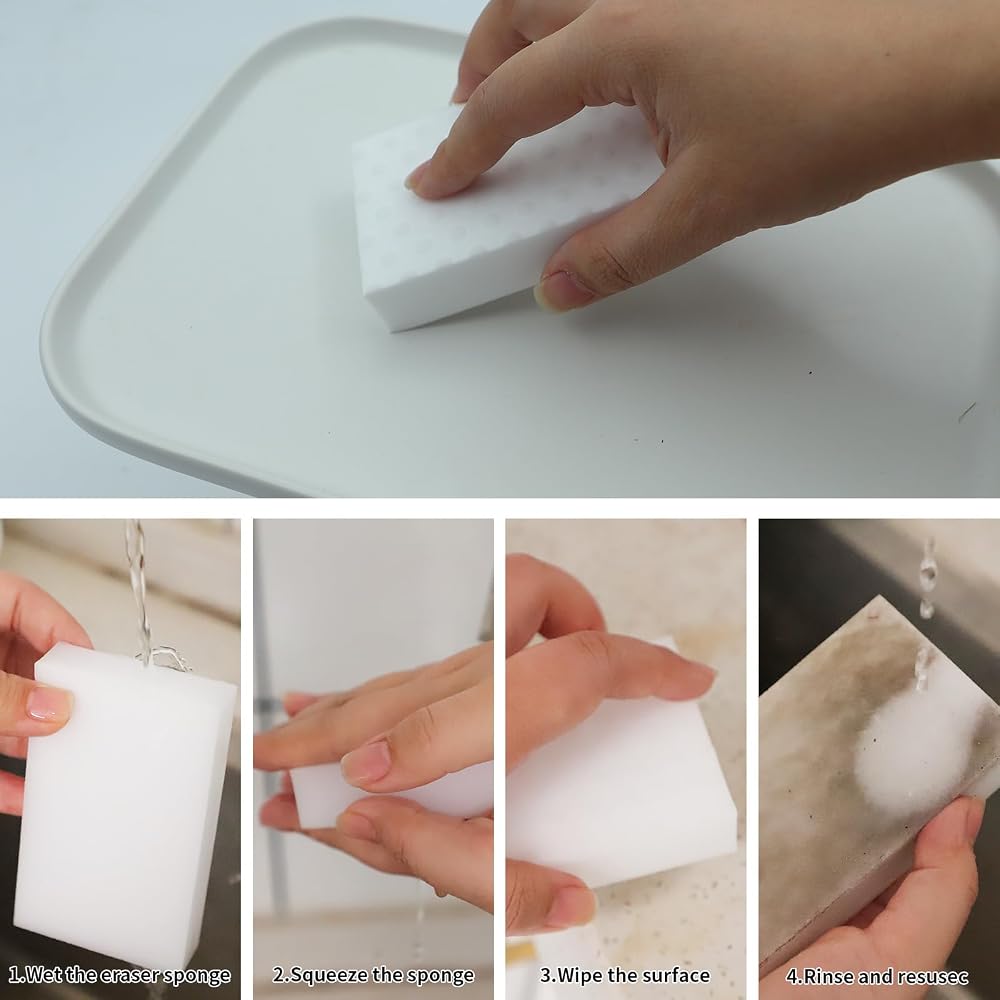 1.Wet the eraser sponge

2.Squeeze the sponge

3.Wipe the surface

4.Rinse and resusec