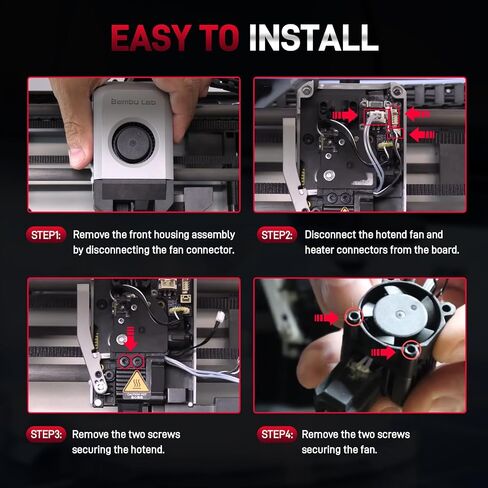 EASY TO INSTALL

Bambu Lab

STEP1: Remove the front housing assembly by disconnecting the fan connector.

STEP2: Disconnect the hotend fan and heater connectors from the board.

STEP3: Remove the two screws securing the hotend.

STEP4: Remove the two screws securing the fan.