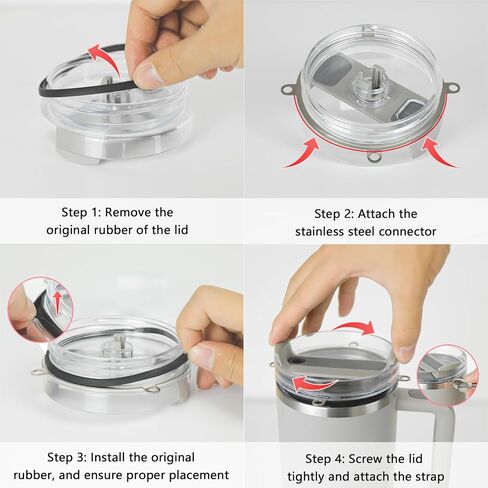 Step 1: Remove the original rubber of the lid

Step 2: Attach the stainless steel connector

Step 3: Install the original rubber, and ensure proper placement

Step 4: Screw the lid tightly and attach the strap