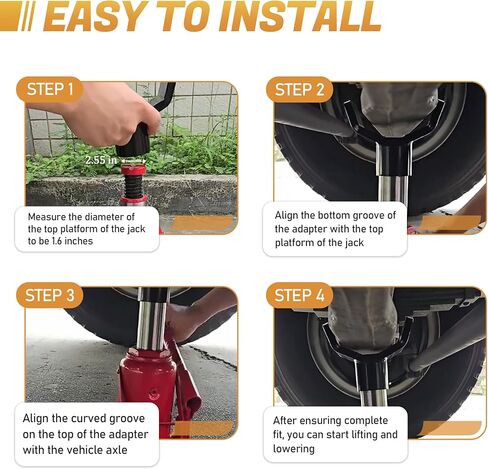 EASY TO INSTALL

STEP 1

2.55 in

Measure the diameter of the top platform of the jack to be 1.6 inches

STEP 2

Align the bottom groove of the adapter with the top platform of the jack

STEP 3

Align the curved groove on the top of the adapter with the vehicle axle

STEP 4

After ensuring complete fit, you can start lifting and lowering