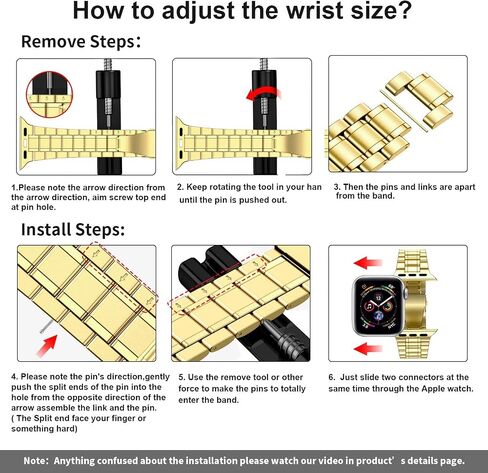 How to adjust the wrist size?

Remove Steps:

1.Please note the arrow direction from the arrow direction, aim screw top end at pin hole.

2. Keep rotating the tool in your han until the pin is pushed out.

3. Then the pins and links are apart from the band.

Install Steps:

4. Please note the pin's direction,gently push the split ends of the pin into the hole from the opposite direction of the arrow assemble the link and the pin. ( The Split end face your finger or something hard)

5. Use the remove tool or other force to make the pins to totally enter the band.

6. Just slide two connectors at the same time through the Apple watch.

Note: Anything confused about the installation please watch our video in product' s details page.