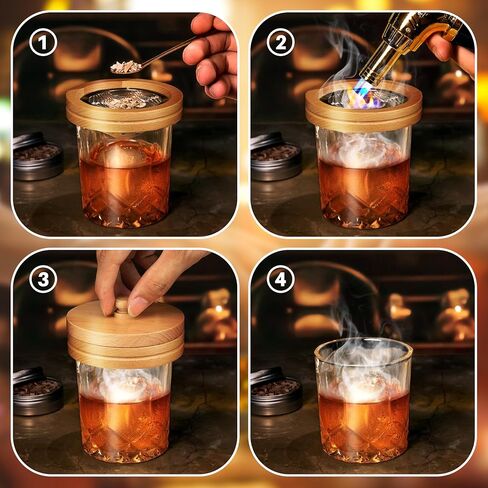 1

2

3

4