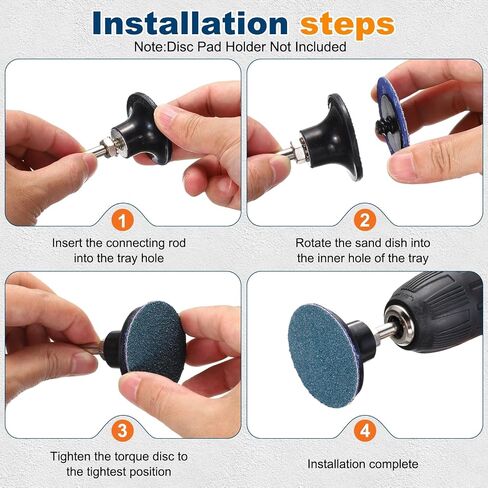 Installation steps
Note:Disc Pad Holder Not Included

1
Insert the connecting rod into the tray hole

2
Rotate the sand dish into the inner hole of the tray

3
Tighten the torque disc to the tightest position

4
Installation complete