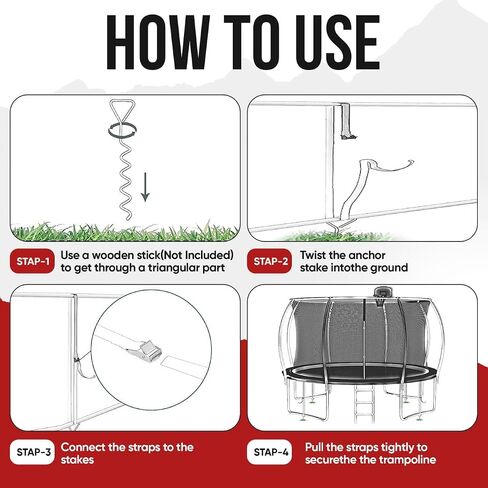 HOW TO USE

STAP-1 Use a wooden stick(Not Included) to get through a triangular part

STAP-2 Twist the anchor stake intothe ground

STAP-3 Connect the straps to the stakes

STAP-4 Pull the straps tightly to securethe the trampoline