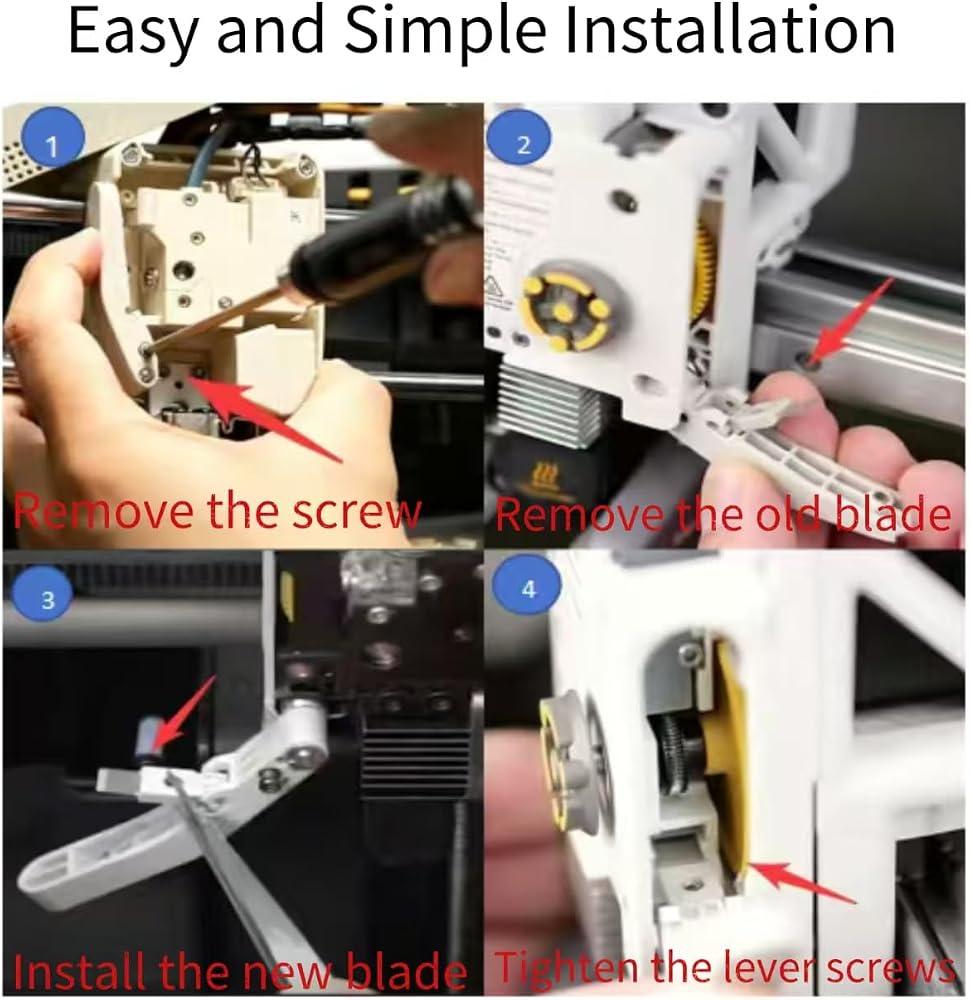 Easy and Simple Installation

1

Remove the screw

2

Remove the old blade

3

Install the new blade

4

Tighten the lever screws